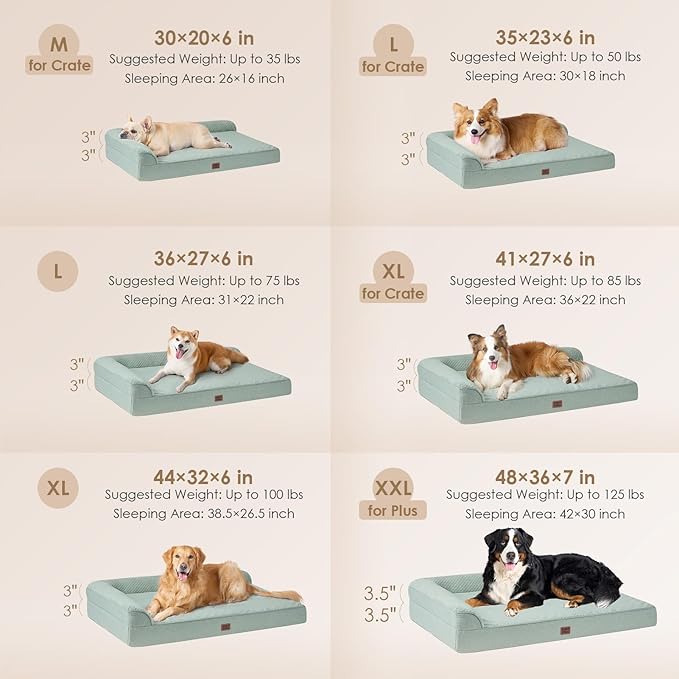 M
for Crate
30×20×6 in
Suggested Weight: Up to 35 lbs
Sleeping Area: 26×16 inch
3"
3"

L
for Crate
35×23×6 in
Suggested Weight: Up to 50 lbs
Sleeping Area: 30×18 inch
3"
3"

L
36×27×6 in
Suggested Weight: Up to 75 lbs
Sleeping Area: 31×22 inch
3"
3"

XL
for Crate
41×27×6 in
Suggested Weight: Up to 85 lbs
Sleeping Area: 36×22 inch
3"
3"

XL
44×32×6 in
Suggested Weight: Up to 100 lbs
Sleeping Area: 38.5×26.5 inch
3"
3"

XXL
for Plus
48×36×7 in
Suggested Weight: Up to 125 lbs
Sleeping Area: 42×30 inch
3.5"
3.5"