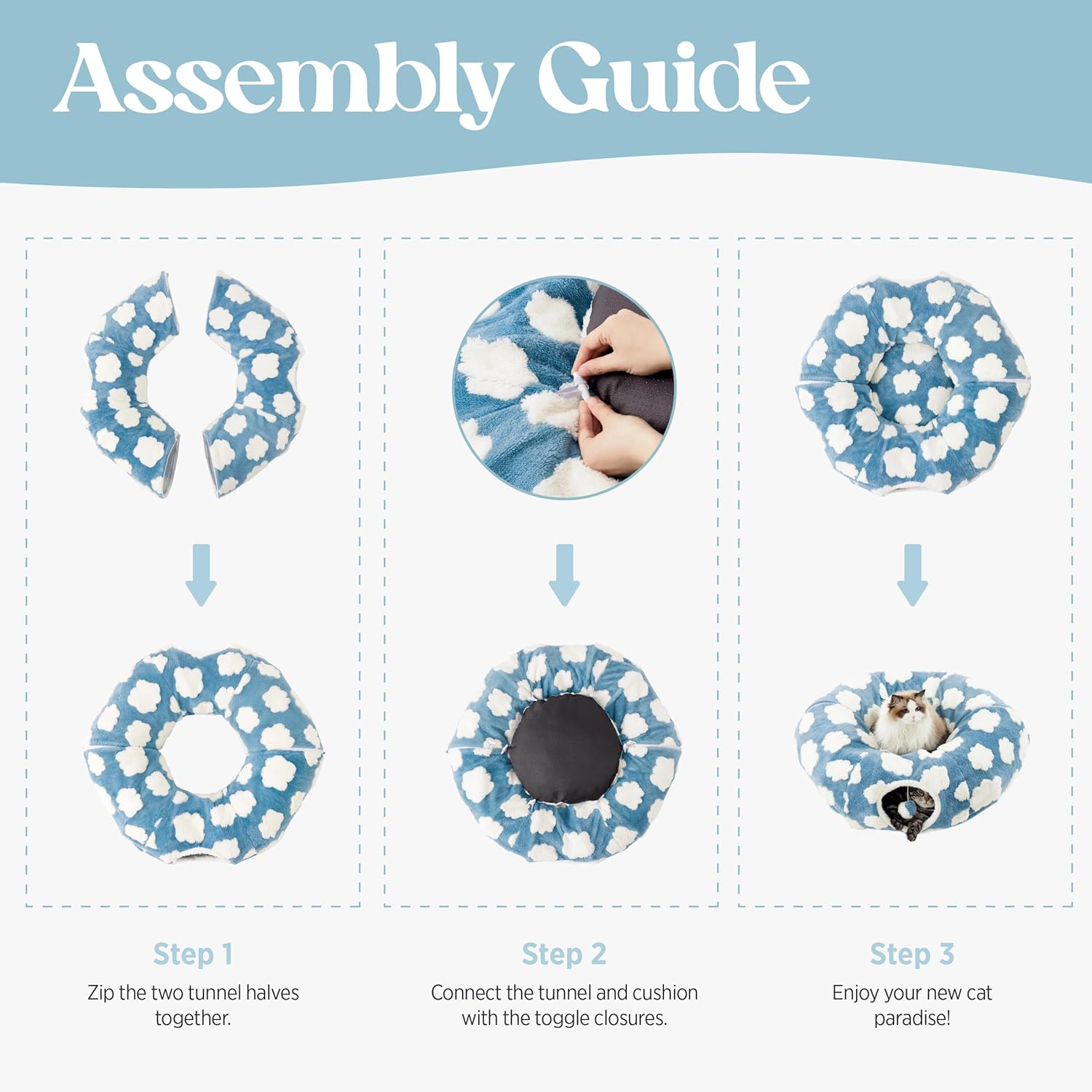 Assembly Guide

Step 1
Zip the two tunnel halves together.

Step 2
Connect the tunnel and cushion with the toggle closures.

Step 3
Enjoy your new cat paradise!